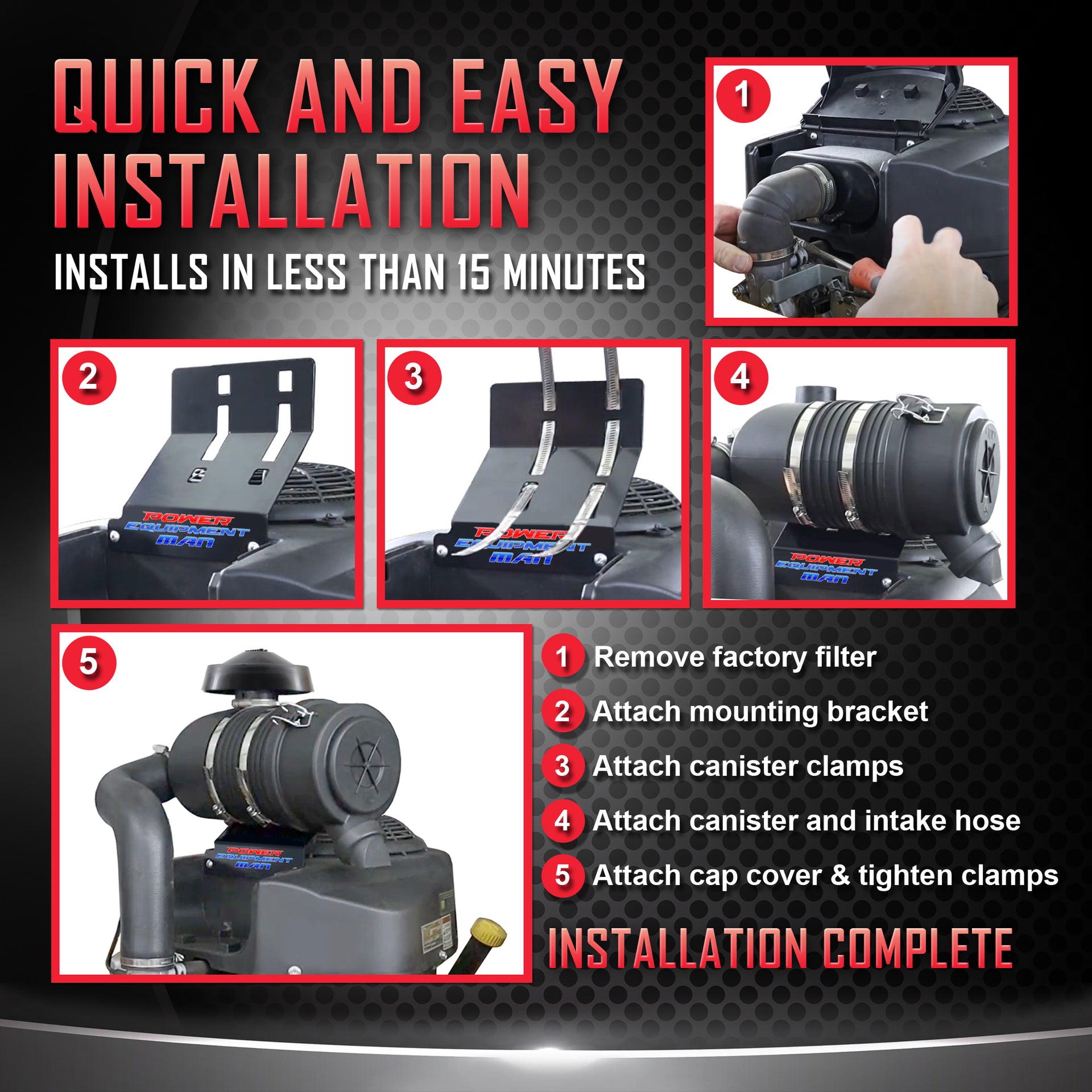 QUICK AND EASY INSTALLATION

INSTALLS IN LESS THAN 15 MINUTES

1

2

POWER EQUIPMENT MAN

3

POWER EQUIPMENT MAN

4

POWER EQUIPMENT MAN

5

POWER EQUIPMENT MAN

1 Remove factory filter

2 Attach mounting bracket

3 Attach canister clamps

4 Attach canister and intake hose

5 Attach cap cover & tighten clamps

INSTALLATION COMPLETE